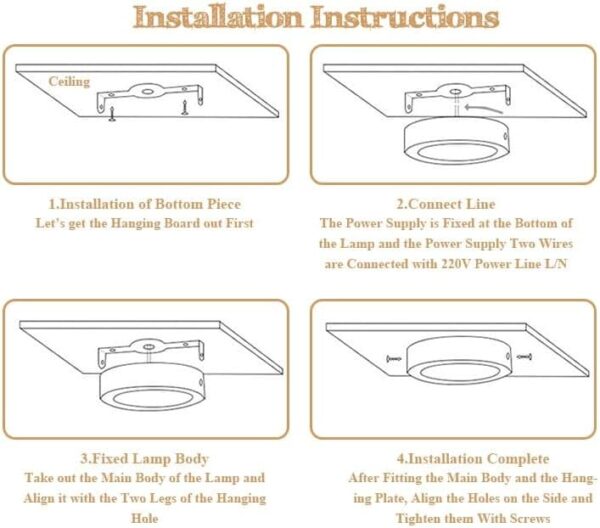 Installation Instructions

Ceiling

1.Installation of Bottom Piece
Let's get the Hanging Board out First

2.Connect Line
The Power Supply is Fixed at the Bottom of the Lamp and the Power Supply Two Wires are Connected with 220V Power Line L/N

3.Fixed Lamp Body
Take out the Main Body of the Lamp and Align it with the Two Legs of the Hanging Hole

4.Installation Complete
After Fitting the Main Body and the Hanging Plate, Align the Holes on the Side and Tighten them With Screws