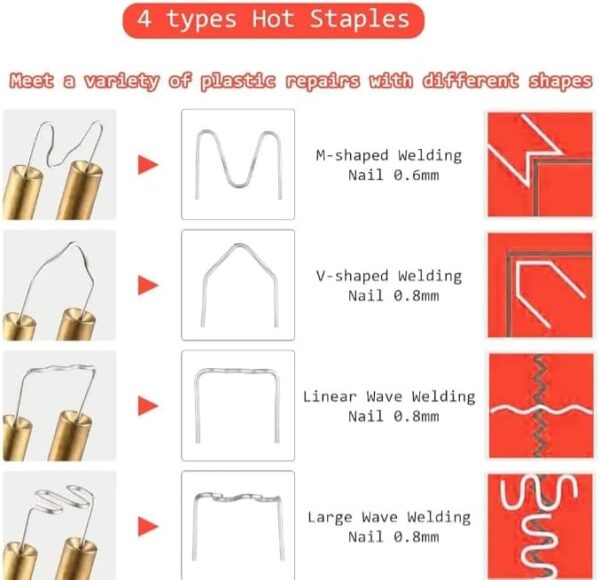 4 types Hot Staples

Meet a variety of plastic repairs with different shapes

M-shaped Welding Nail 0.6mm

V-shaped Welding Nail 0.8mm

Linear Wave Welding Nail 0.8mm

Large Wave Welding Nail 0.8mm