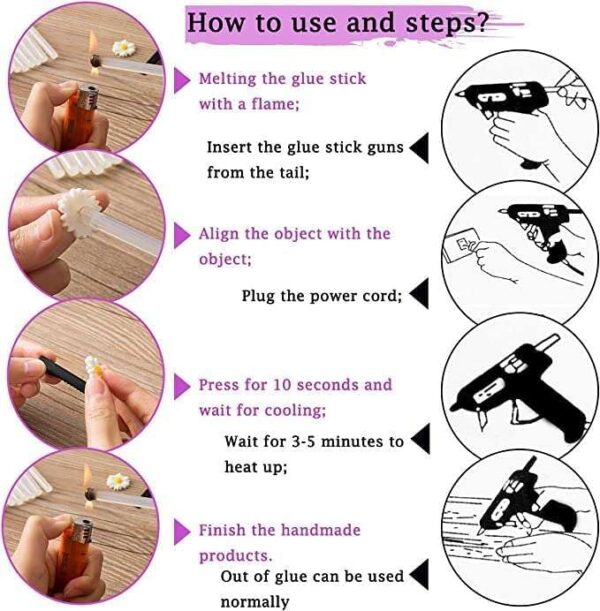 How to use and steps?

Melting the glue stick with a flame;

Insert the glue stick guns from the tail;

Align the object with the object;

Plug the power cord;

Press for 10 seconds and wait for cooling;

Wait for 3-5 minutes to heat up;

Finish the handmade products.

Out of glue can be used normally